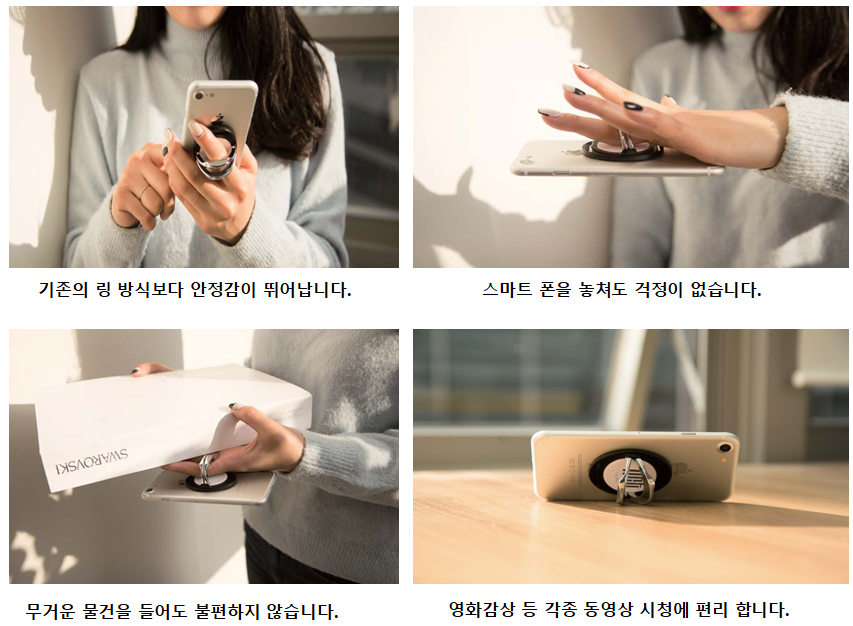 기존의 링 방식보다 안정감이 뛰어납니다.

스마트 폰을 놓쳐도 걱정이 없습니다.

SWAROVSKI

무거운 물건을 들어도 불편하지 않습니다.

영화감상 등 각종 동영상 시청에 편리 합니다.